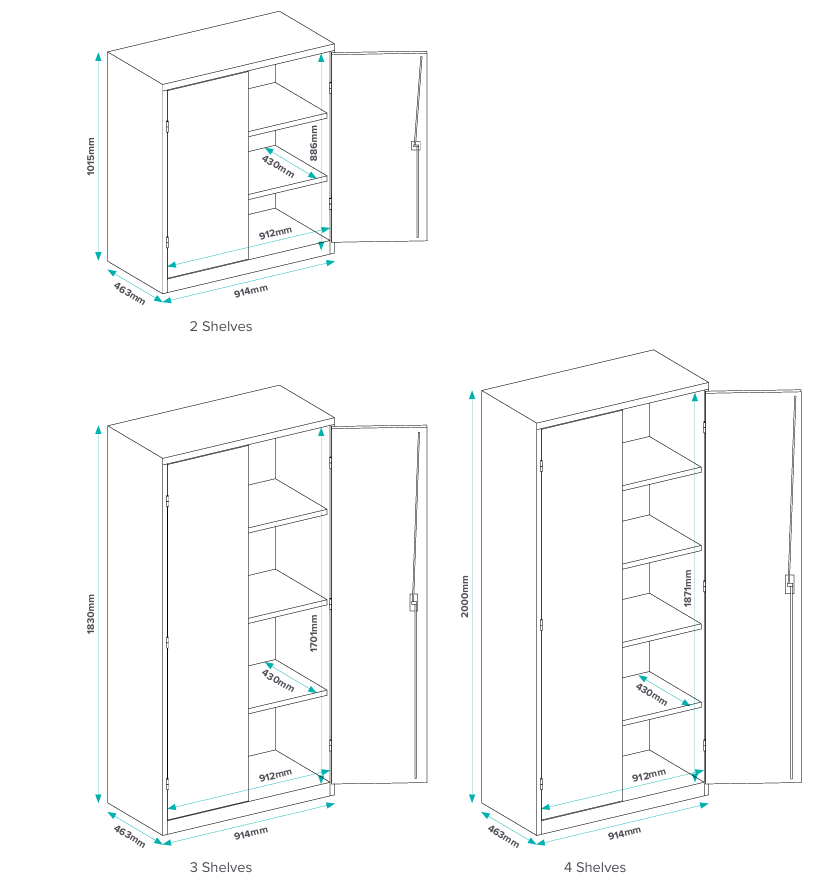 1015mm
886mm
430mm
912mm
463mm
914mm
2 Shelves

1830mm
1701mm
430mm
912mm
463mm
914mm
3 Shelves

2000mm
1871mm
430mm
912mm
463mm
914mm
4 Shelves